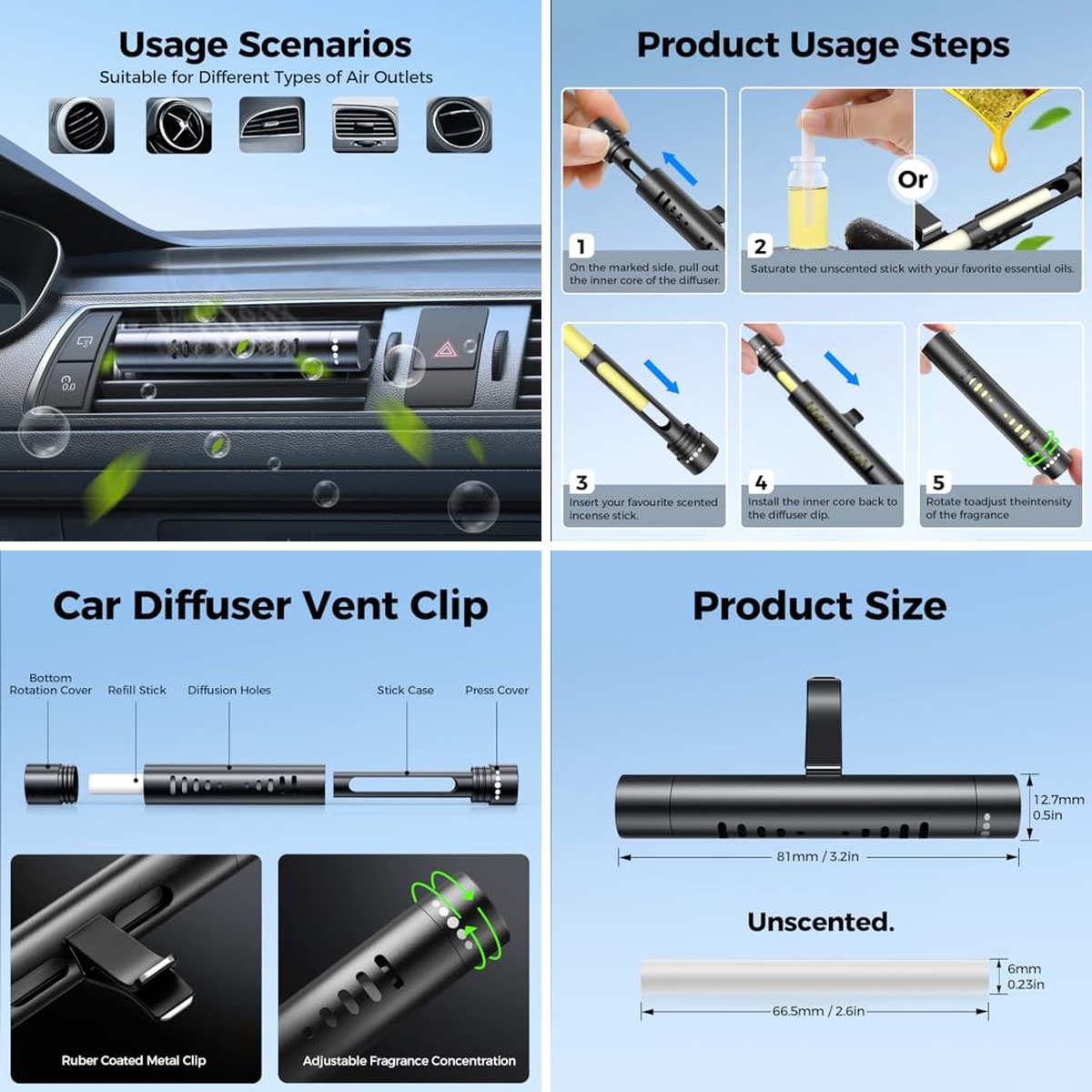 Usage Scenarios
Suitable for Different Types of Air Outlets

Product Usage Steps

1
On the marked side, pull out the inner core of the diffuser.

Or

2
Saturate the unscented stick with your favorite essential oils.

3
Insert your favourite scented incense stick.

4
Install the inner core back to the diffuser dip.

5
Rotate toadjust theintensity of the fragrance

Car Diffuser Vent Clip

Bottom Rotation Cover
Refill Stick
Diffusion Holes
Stick Case
Press Cover

Ruber Coated Metal Clip

Adjustable Fragrance Concentration

Product Size

12.7mm
0.5in

81mm / 3.2in

Unscented.

6mm
0.23in

66.5mm / 2.6in