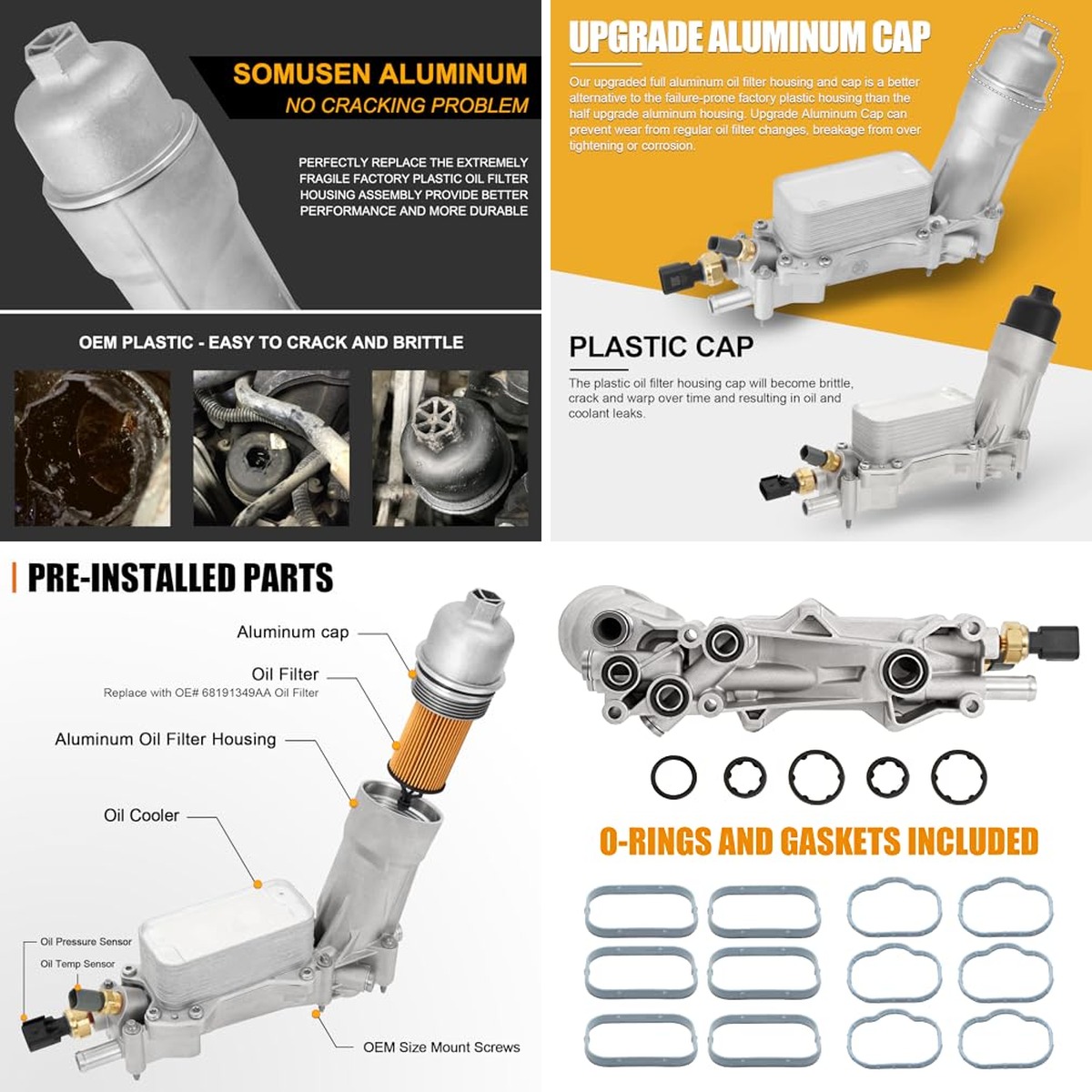 SOMUSEN ALUMINUM
NO CRACKING PROBLEM

PERFECTLY REPLACE THE EXTREMELY FRAGILE FACTORY PLASTIC OIL FILTER HOUSING ASSEMBLY PROVIDE BETTER PERFORMANCE AND MORE DURABLE

OEM PLASTIC - EASY TO CRACK AND BRITTLE

UPGRADE ALUMINUM CAP

Our upgraded full aluminum oil filter housing and cap is a better alternative to the failure-prone factory plastic housing than the half upgrade aluminum housing. Upgrade Aluminum Cap can prevent wear from regular oil filter changes, breakage from over tightening or corrosion.

PLASTIC CAP

The plastic oil filter housing cap will become brittle, crack and warp over time and resulting in oil and coolant leaks.

PRE-INSTALLED PARTS

Aluminum cap

Oil Filter
Replace with OE# 68191349AA Oil Filter

Aluminum Oil Filter Housing

Oil Cooler

Oil Pressure Sensor

Oil Temp Sensor

OEM Size Mount Screws

O-RINGS AND GASKETS INCLUDED