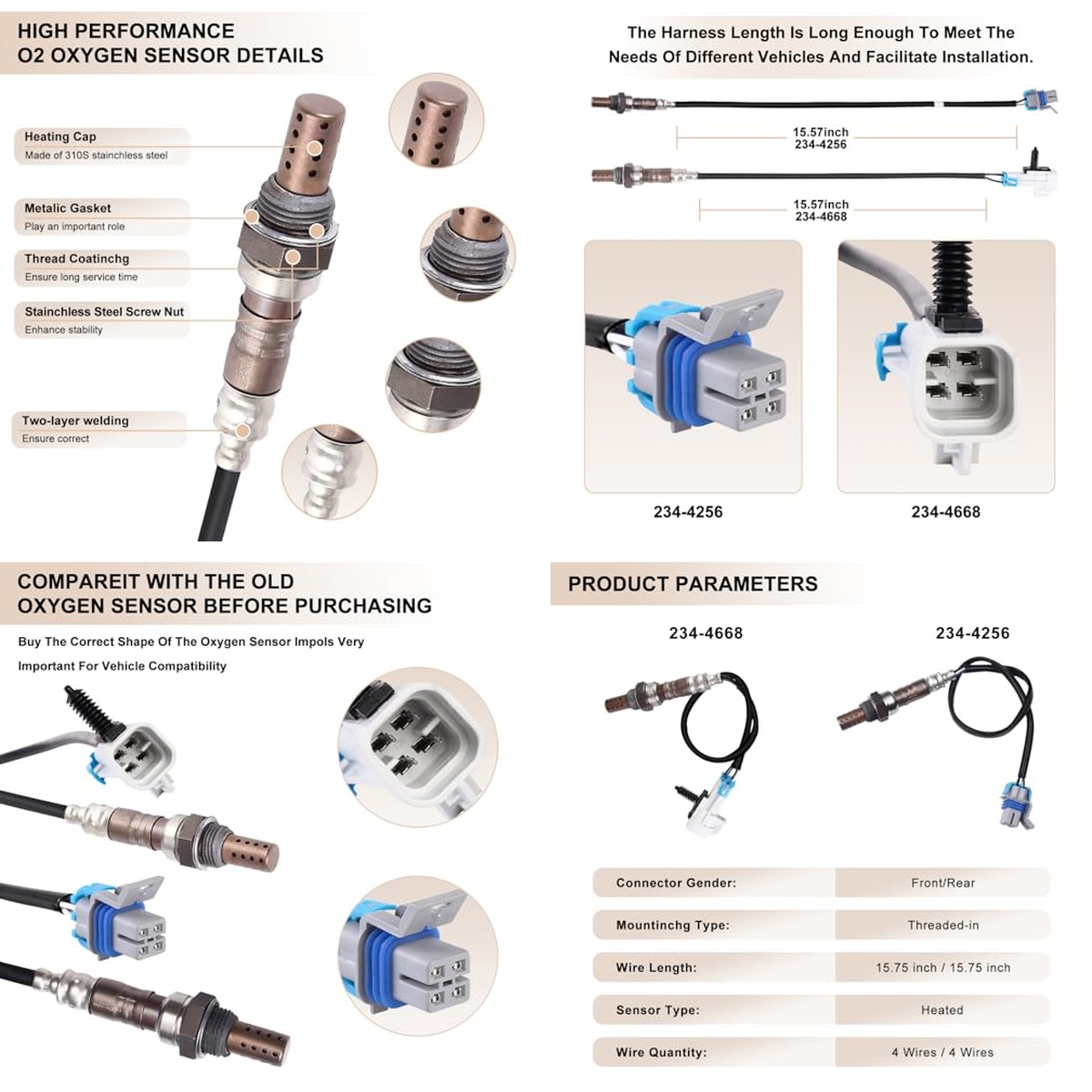 HIGH PERFORMANCE
O2 OXYGEN SENSOR DETAILS

Heating Cap
Made of 310S stainchless steel

Metalic Gasket
Play an important role

Thread Coatinchg
Ensure long service time

Stainchless Steel Screw Nut
Enhance stability

Two-layer welding
Ensure correct

The Harness Length Is Long Enough To Meet The Needs Of Different Vehicles And Facilitate Installation.

15.57inch
234-4256

15.57inch
234-4668

234-4256

234-4668

COMPAREIT WITH THE OLD
OXYGEN SENSOR BEFORE PURCHASING

Buy The Correct Shape Of The Oxygen Sensor Impols Very Important For Vehicle Compatibility

PRODUCT PARAMETERS

234-4668

234-4256

| Connector Gender: | Front/Rear |
|---|---|
| Mountinchg Type: | Threaded-in |
| Wire Length: | 15.75 inch / 15.75 inch |
| Sensor Type: | Heated |
| Wire Quantity: | 4 Wires / 4 Wires |